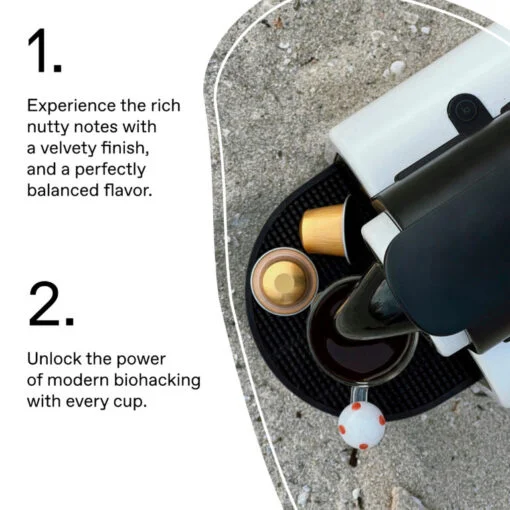 1.

Experience the rich nutty notes with a velvety finish, and a perfectly balanced flavor.

2.

Unlock the power of modern biohacking with every cup.